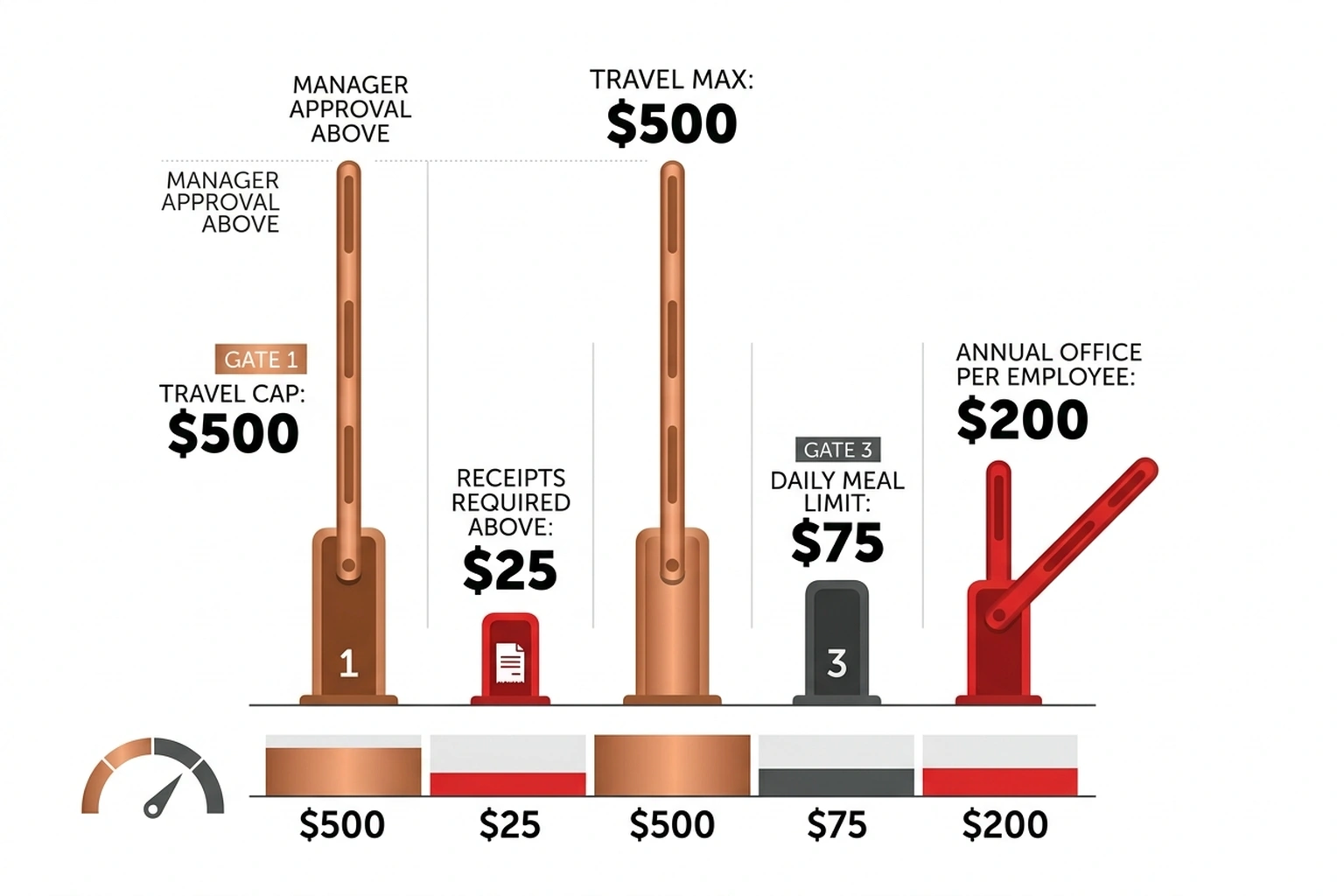 MANAGER APPROVAL ABOVE

TRAVEL MAX:
$500

MANAGER APPROVAL ABOVE

GATE 1
TRAVEL CAP:
$500

RECEIPTS REQUIRED ABOVE:
$25

GATE 3
DAILY MEAL LIMIT:
$75

ANNUAL OFFICE PER EMPLOYEE:
$200

1

3

$500 $25 $500 $75 $200