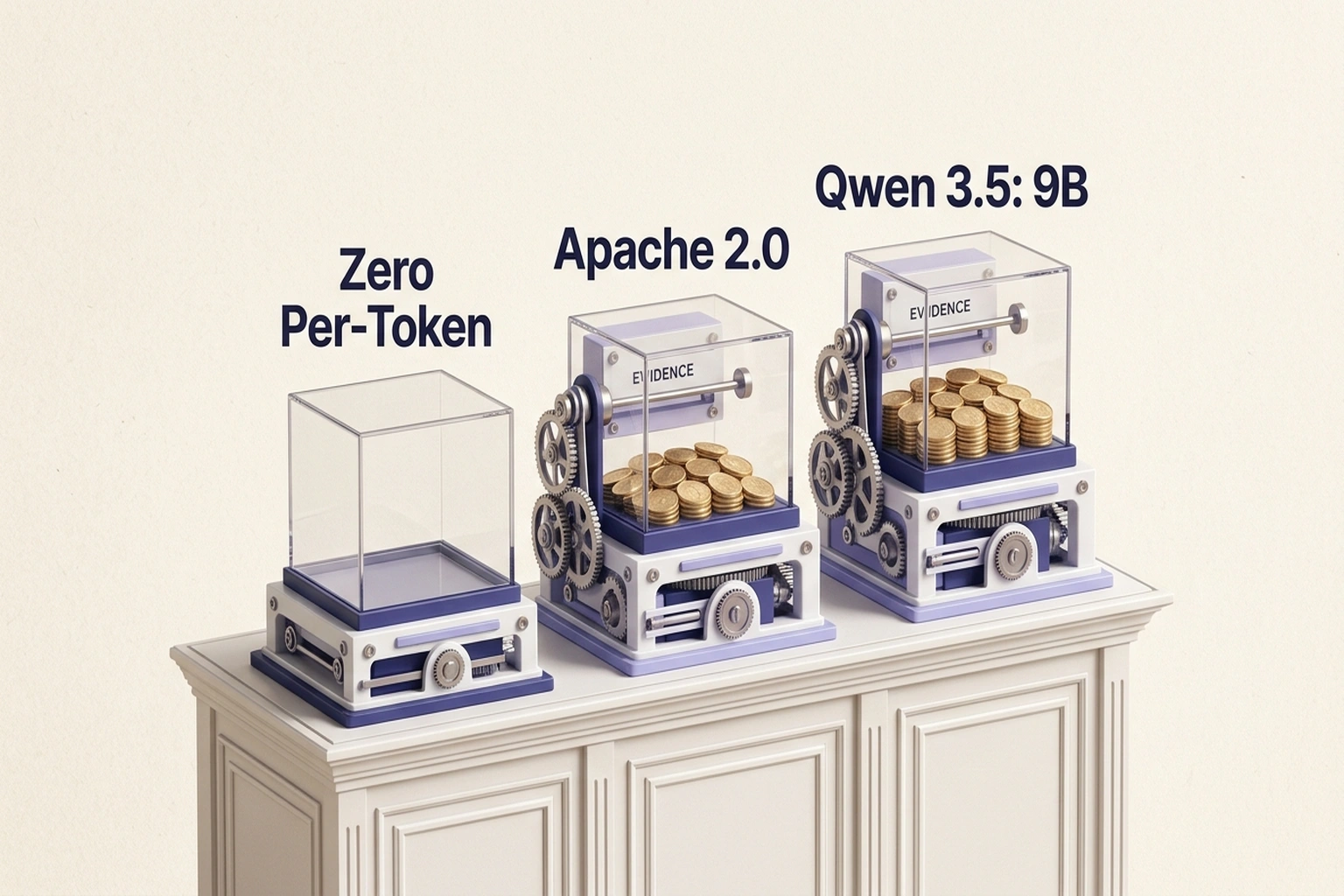 Zero Per-Token

Apache 2.0

EVIDENCE

Qwen 3.5: 9B

EVIDENCE