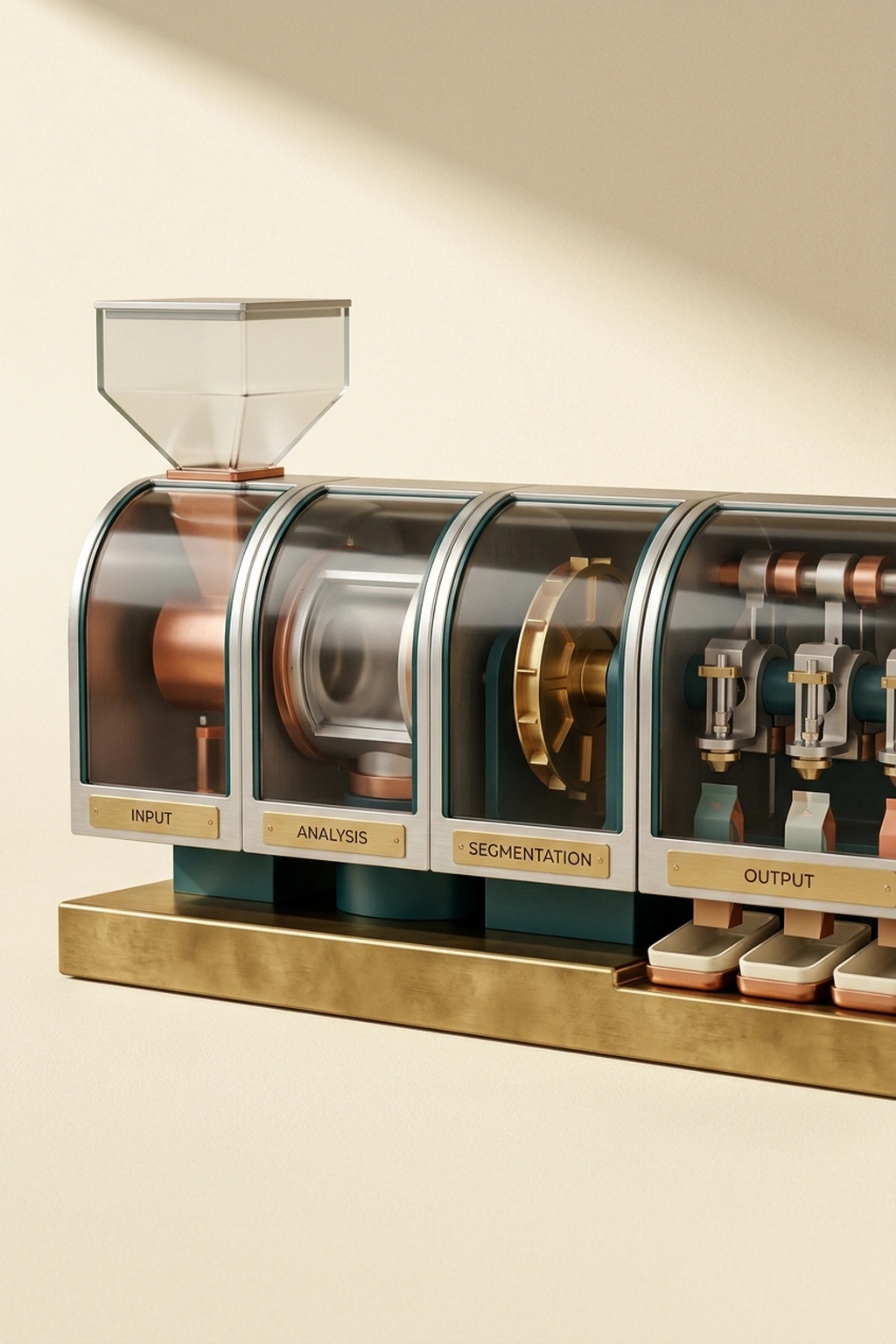 INPUT

ANALYSIS

SEGMENTATION

OUTPUT