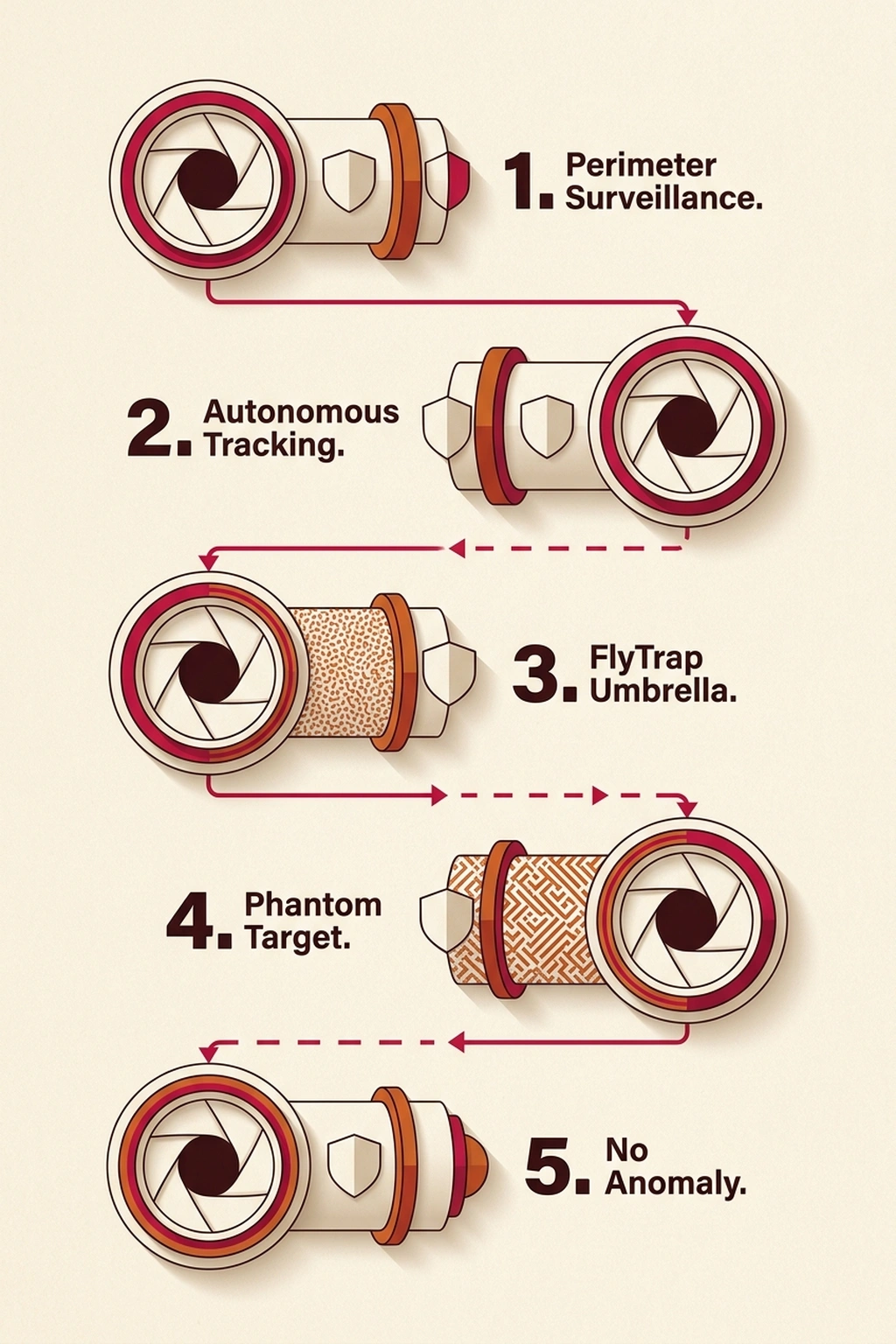 1. Perimeter Surveillance.

2. Autonomous Tracking.

3. FlyTrap Umbrella.

4. Phantom Target.

5. No Anomaly.