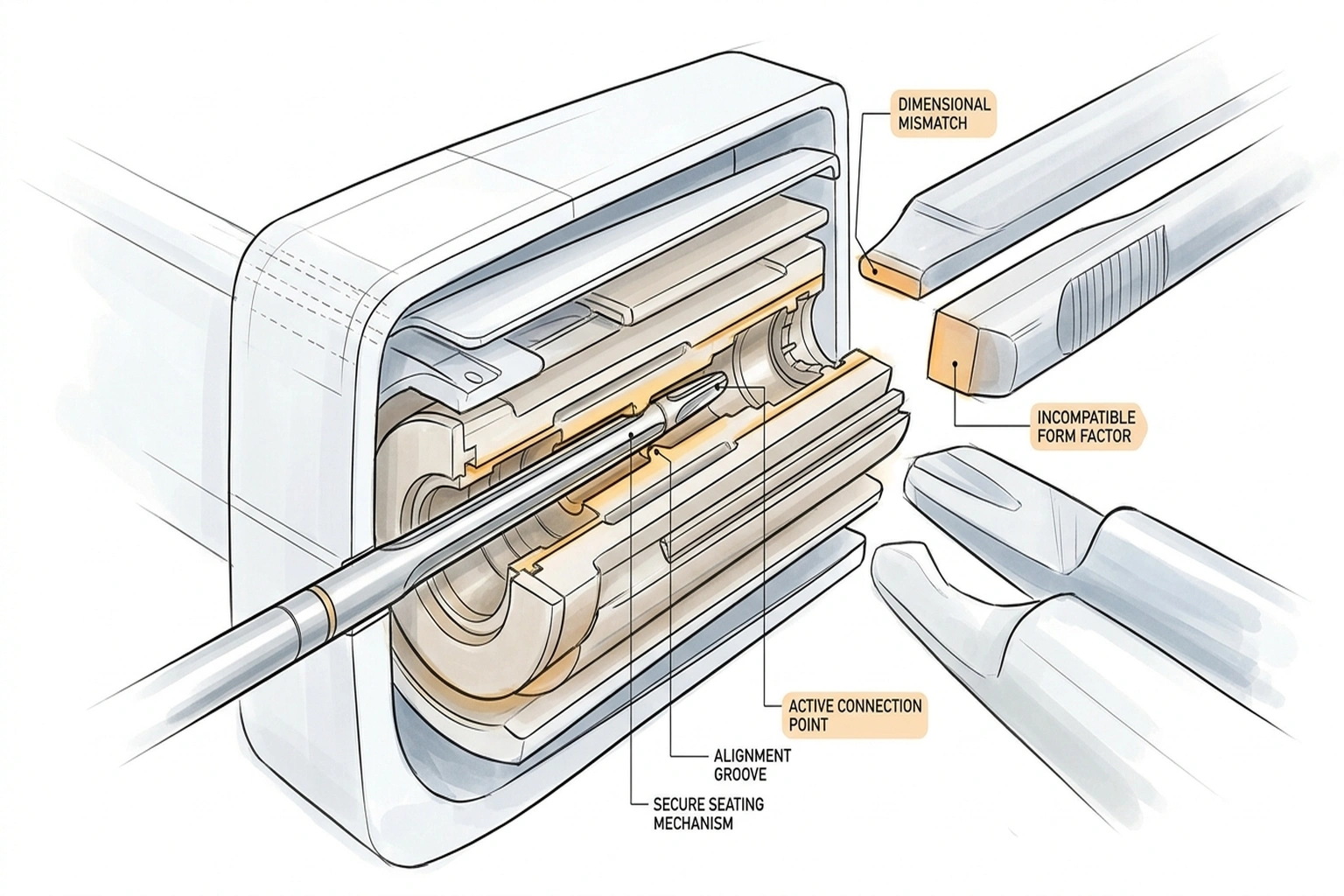 DIMENSIONAL MISMATCH

INCOMPATIBLE FORM FACTOR

ACTIVE CONNECTION POINT

ALIGNMENT GROOVE

SECURE SEATING MECHANISM